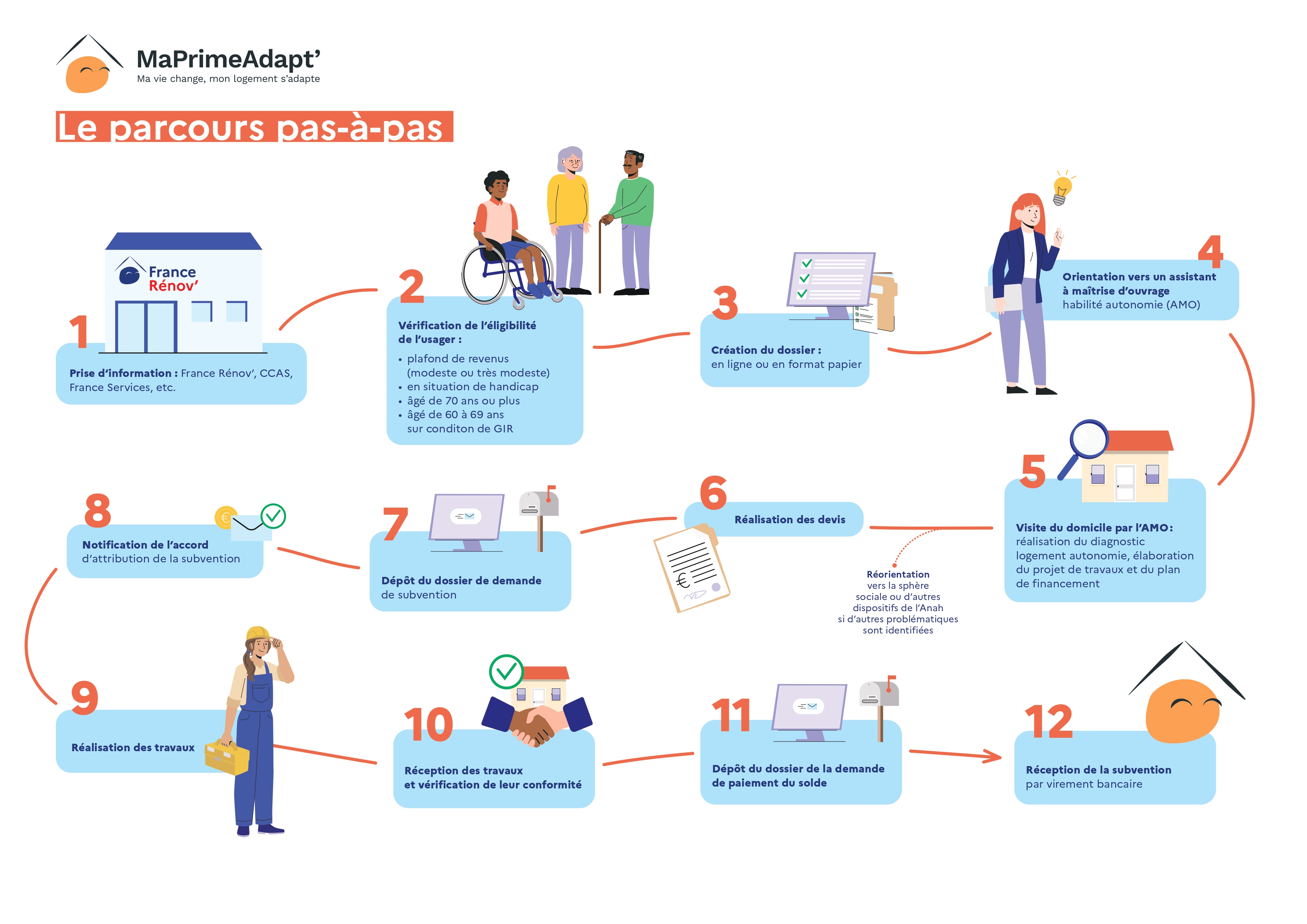 MaPrimeAdapt'
Ma vie change, mon logement s'adapte

Le parcours pas-à-pas

France Rénov'

1

Prise d'information : France Rénov', CCAS, France Services, etc.

2

Vérification de l'éligibilité de l'usager :

• plafond de revenus (modeste ou très modeste)
• en situation de handicap
• âgé de 70 ans ou plus
• âgé de 60 à 69 ans sur conditon de GIR

3

Création du dossier : en ligne ou en format papier

4

Orientation vers un assistant à maîtrise d'ouvrage habilité autonomie (AMO)

5

Visite du domicile par l'AMO : réalisation du diagnostic logement autonomie, élaboration du projet de travaux et du plan de financement

Réorientation vers la sphère sociale ou d'autres dispositifs de l'Anah si d'autres problématiques sont identifiées

6

Réalisation des devis

7

Dépôt du dossier de demande de subvention

8

Notification de l'accord d'attribution de la subvention

9

Réalisation des travaux

10

Réception des travaux et vérification de leur conformité

11

Dépôt du dossier de la demande de paiement du solde

12

Réception de la subvention par virement bancaire